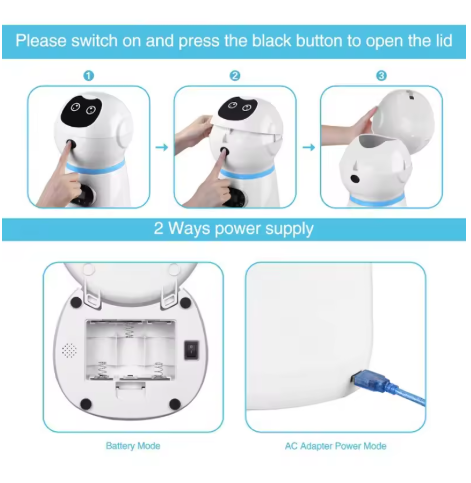 Please switch on and press the black button to open the lid

1

2

3

2 Ways power supply

Battery Mode

AC Adapter Power Mode