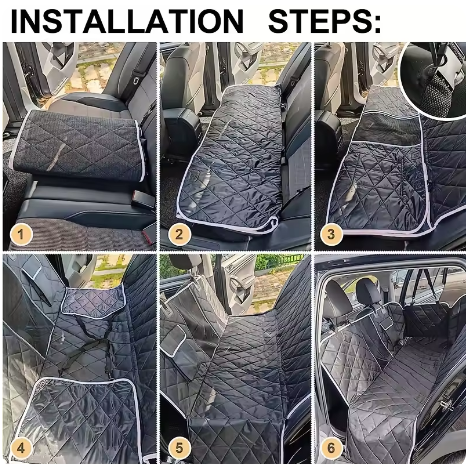 INSTALLATION STEPS:

1

2

3

4

5

6