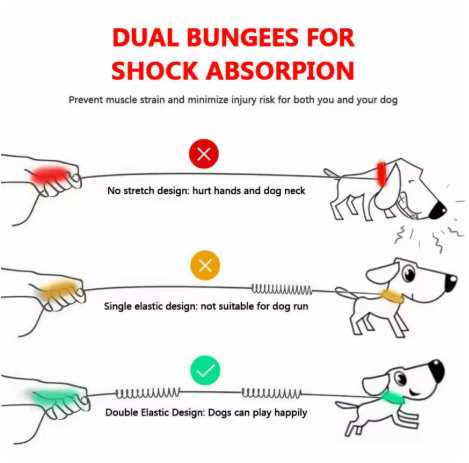 DUAL BUNGEES FOR SHOCK ABSORPION

Prevent muscle strain and minimize injury risk for both you and your dog

No stretch design: hurt hands and dog neck

Single elastic design: not suitable for dog run

Double Elastic Design: Dogs can play happily