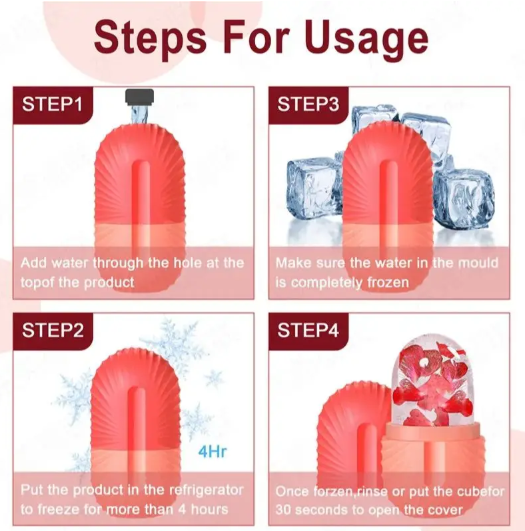 Steps For Usage

STEP1

Add water through the hole at the topof the product

STEP3

Make sure the water in the mould is completely frozen

STEP2

4Hr

Put the product in the refrigerator to freeze for more than 4 hours

STEP4

Once forzen,rinse or put the cubefor 30 seconds to open the cover