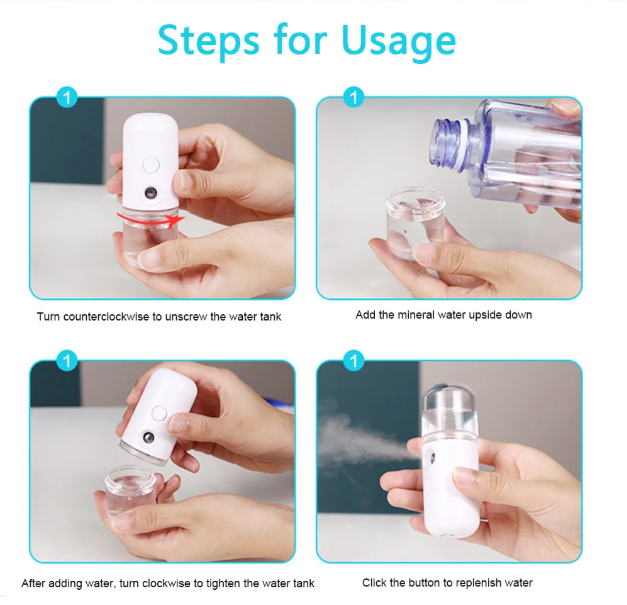 Steps for Usage

1

Turn counterclockwise to unscrew the water tank

1

Add the mineral water upside down

1

After adding water, turn clockwise to tighten the water tank

1

Click the button to replenish water